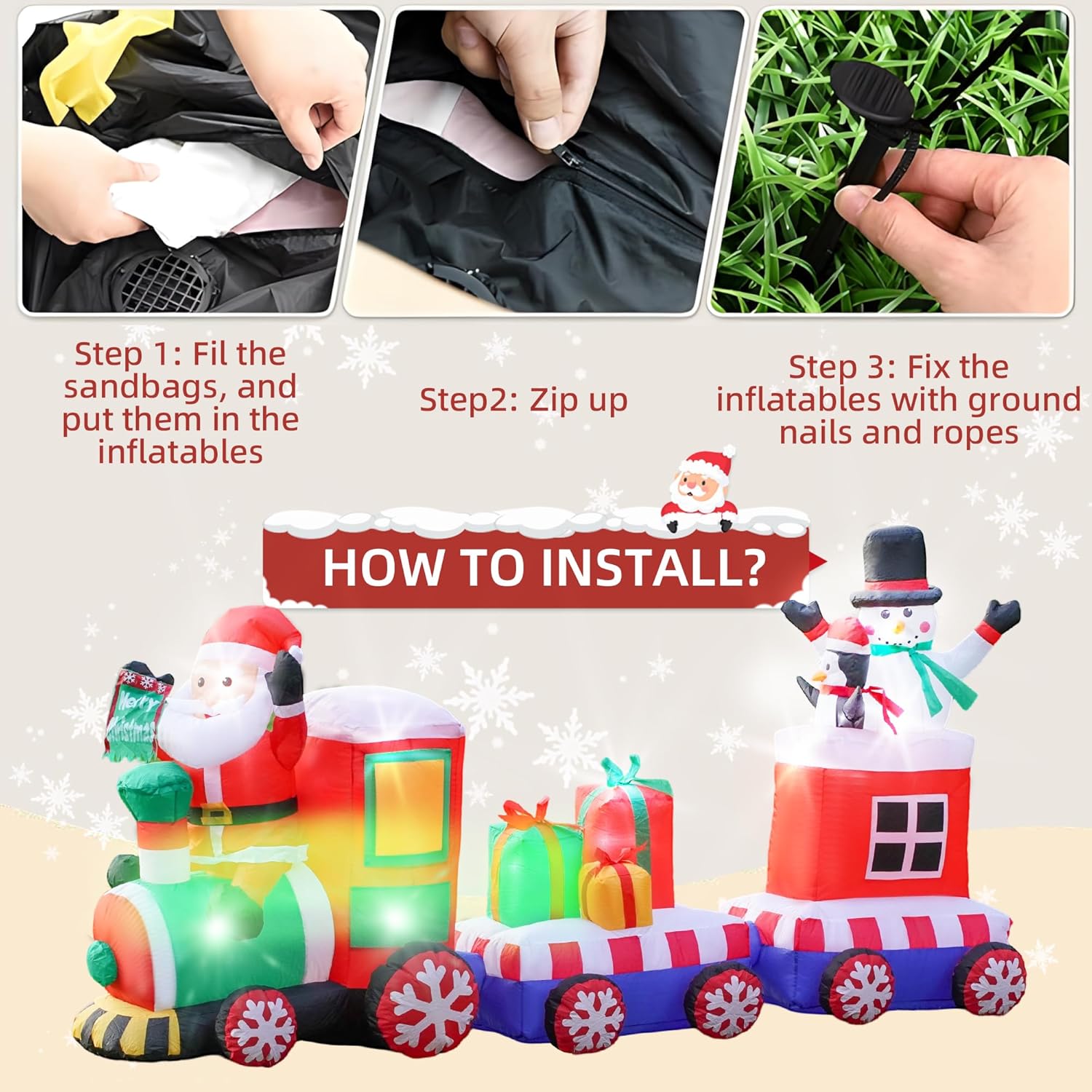 Step 1: Fil the sandbags, and put them in the inflatables

Step2: Zip up

Step 3: Fix the inflatables with ground nails and ropes

HOW TO INSTALL?

Merry Christmas